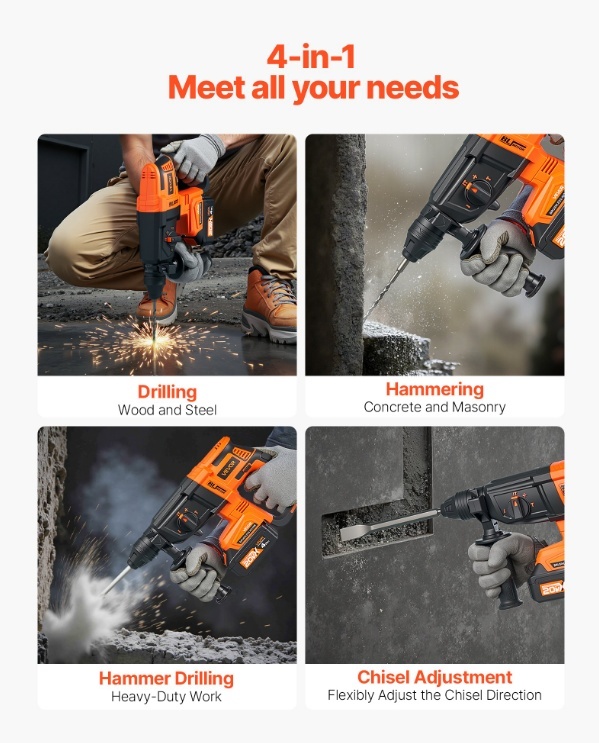 4-in-1
Meet all your needs

Drilling
Wood and Steel

Hammering
Concrete and Masonry

Hammer Drilling
Heavy-Duty Work

Chisel Adjustment
Flexibly Adjust the Chisel Direction