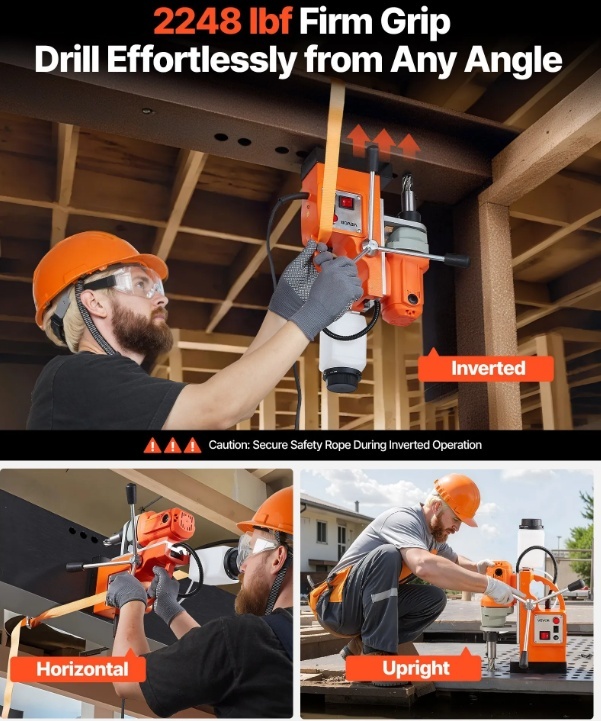 2248 lbf Firm Grip
Drill Effortlessly from Any Angle

VEVOR

Inverted

Caution: Secure Safety Rope During Inverted Operation

Horizontal

VEVOR

Upright