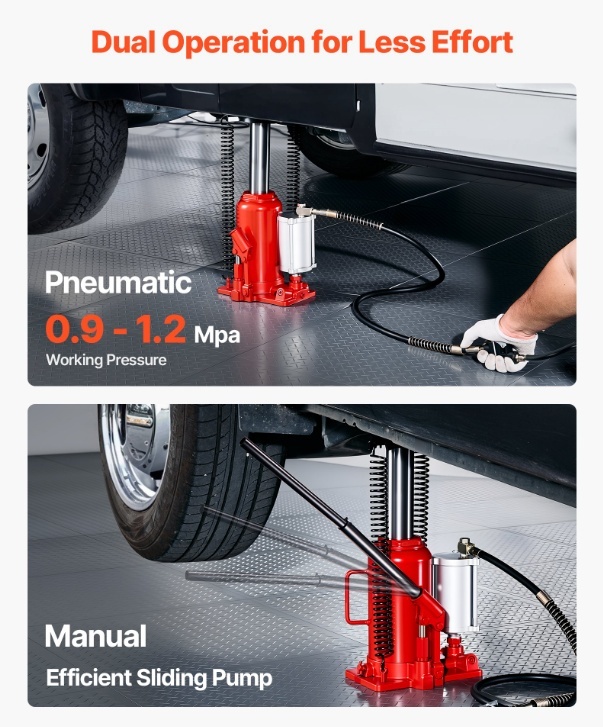 Dual Operation for Less Effort

Pneumatic
0.9 - 1.2 Mpa
Working Pressure

Manual
Efficient Sliding Pump