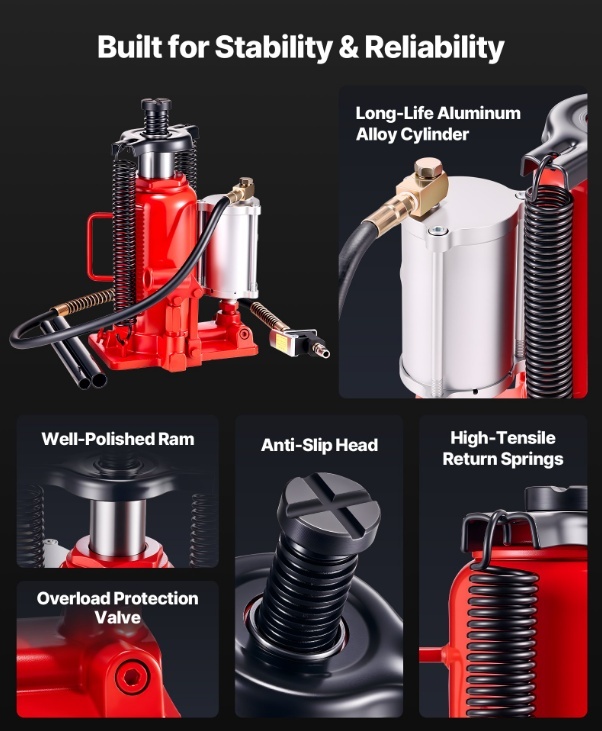 Built for Stability & Reliability

Long-Life Aluminum Alloy Cylinder

Well-Polished Ram

Anti-Slip Head

High-Tensile Return Springs

Overload Protection Valve