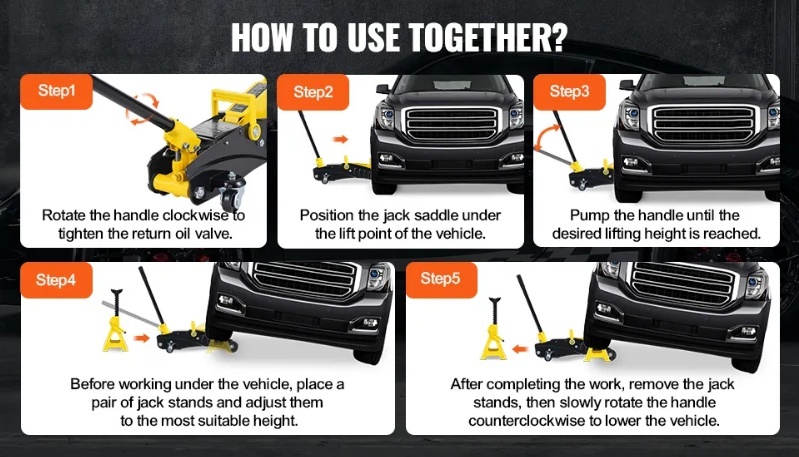 HOW TO USE TOGETHER?

Step1

Rotate the handle clockwise to tighten the return oil valve.

Step2

Position the jack saddle under the lift point of the vehicle.

Step3

Pump the handle until the desired lifting height is reached.

Step4

Before working under the vehicle, place a pair of jack stands and adjust them to the most suitable height.

Step5

After completing the work, remove the jack stands, then slowly rotate the handle counterclockwise to lower the vehicle.