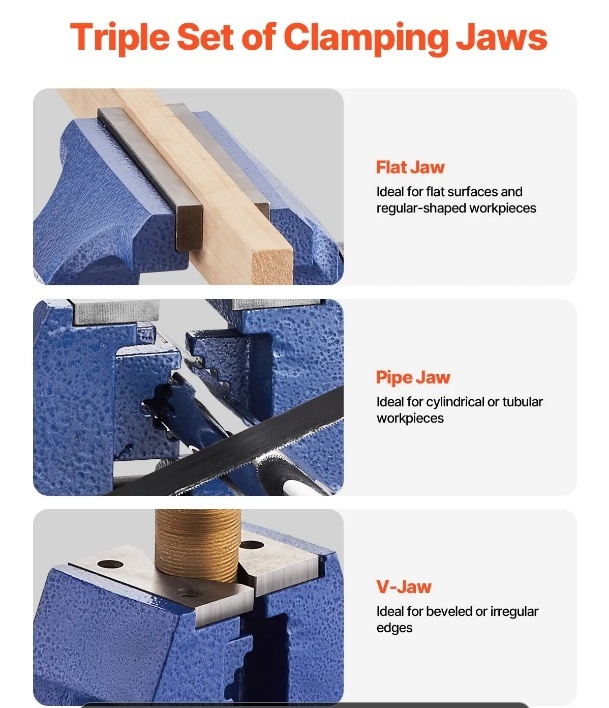 Triple Set of Clamping Jaws

Flat Jaw
Ideal for flat surfaces and regular-shaped workpieces

Pipe Jaw
Ideal for cylindrical or tubular workpieces

V-Jaw
Ideal for beveled or irregular edges