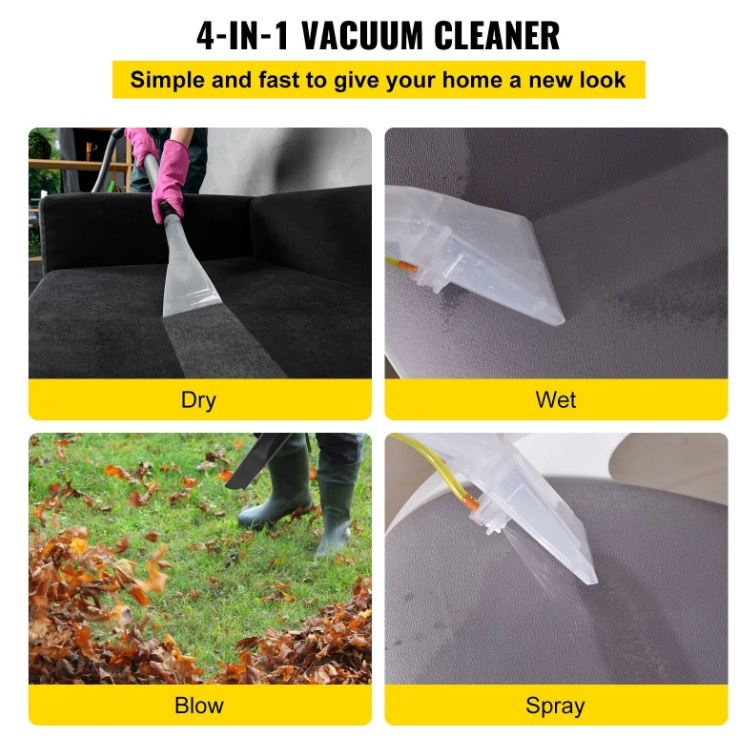 4-IN-1 VACUUM CLEANER

Simple and fast to give your home a new look

Dry

Wet

Blow

Spray