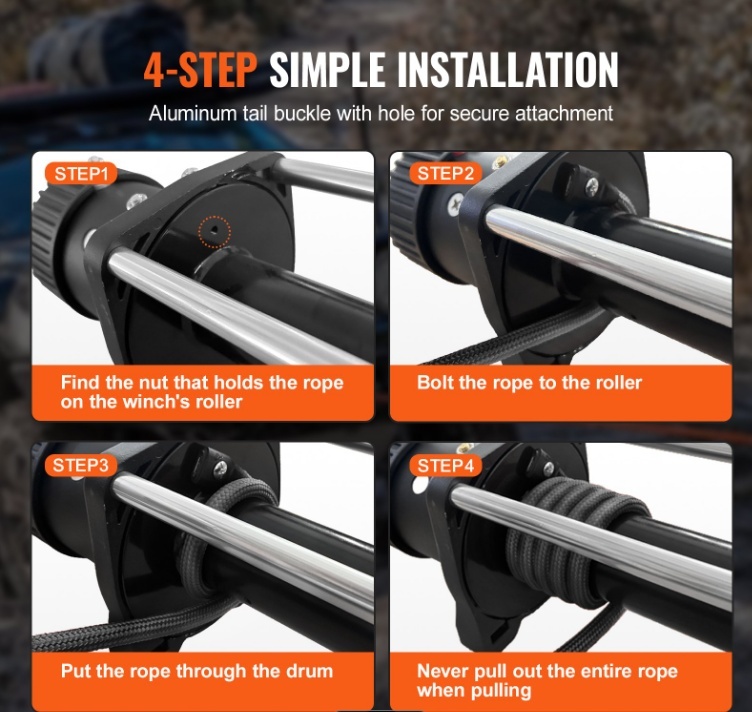 4-STEP SIMPLE INSTALLATION

Aluminum tail buckle with hole for secure attachment

STEP1

Find the nut that holds the rope on the winch's roller

STEP2

Bolt the rope to the roller

STEP3

Put the rope through the drum

STEP4

Never pull out the entire rope when pulling