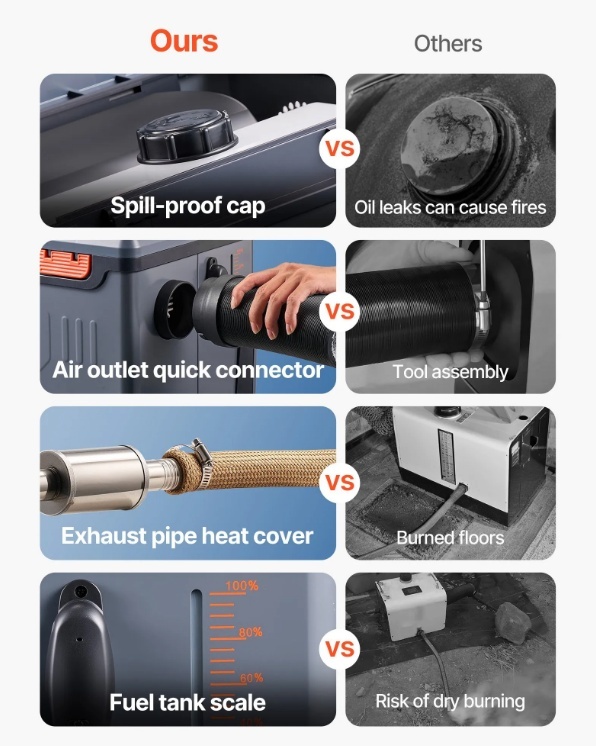 Ours

Others

Spill-proof cap

VS

Oil leaks can cause fires

Air outlet quick connector

VS

Tool assembly

Exhaust pipe heat cover

VS

Burned floors

100%

80%

60%

Fuel tank scale

VS

Risk of dry burning