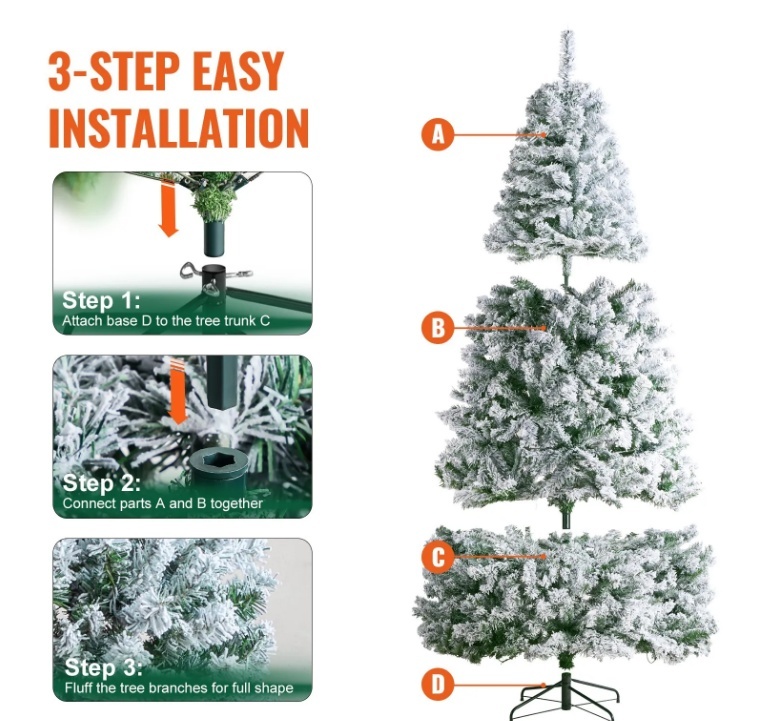 3-STEP EASY INSTALLATION

Step 1:
Attach base D to the tree trunk C

Step 2:
Connect parts A and B together

Step 3:
Fluff the tree branches for full shape

A

B

C

D