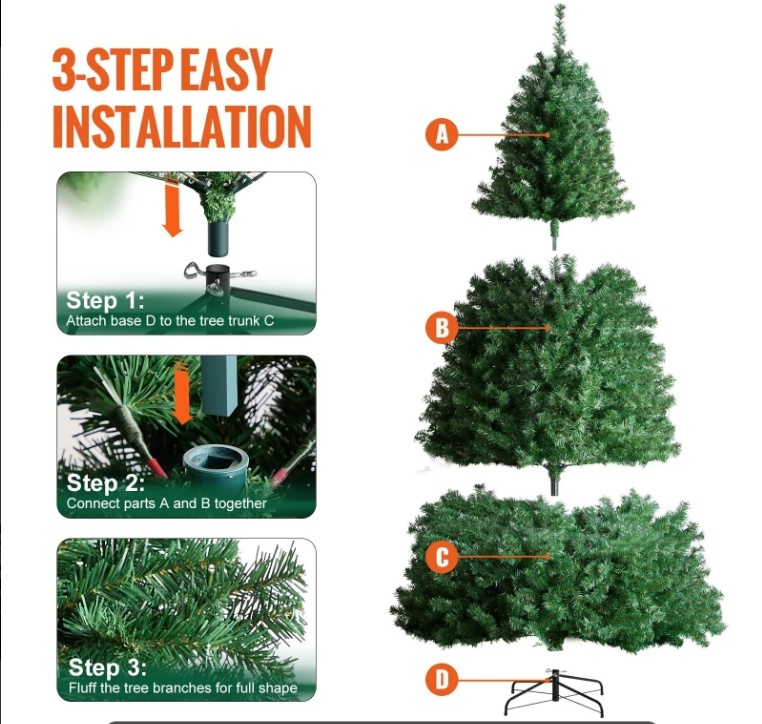 3-STEP EASY INSTALLATION

Step 1:
Attach base D to the tree trunk C

Step 2:
Connect parts A and B together

Step 3:
Fluff the tree branches for full shape

A

B

C

D