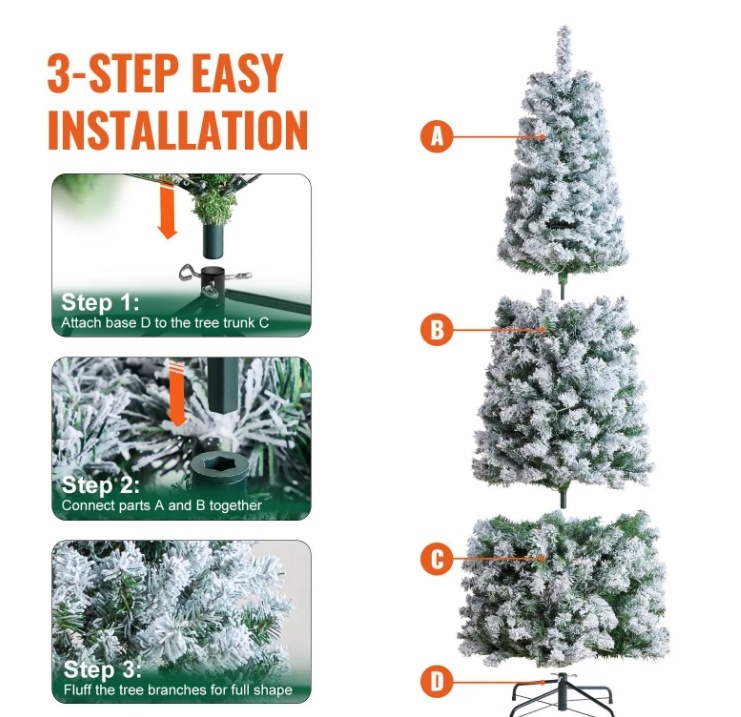 3-STEP EASY INSTALLATION

Step 1:
Attach base D to the tree trunk C

Step 2:
Connect parts A and B together

Step 3:
Fluff the tree branches for full shape

A

B

C

D