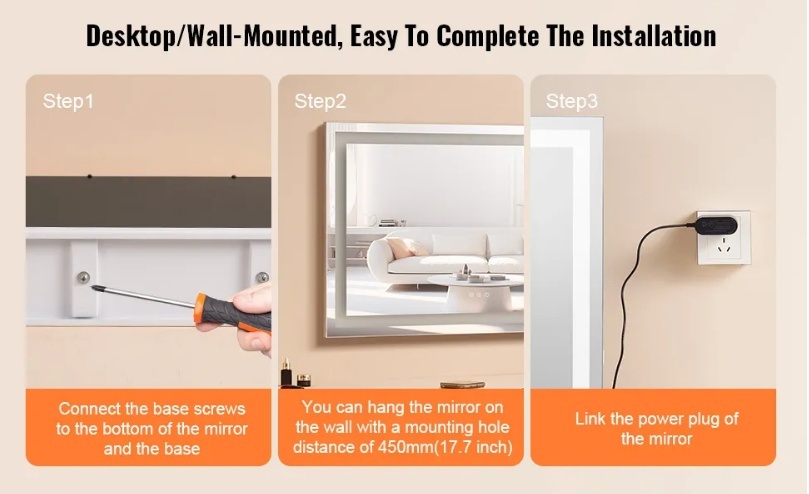 Desktop/Wall-Mounted, Easy To Complete The Installation

Step1

Connect the base screws to the bottom of the mirror and the base

Step2

You can hang the mirror on the wall with a mounting hole distance of 450mm(17.7 inch)

Step3

Link the power plug of the mirror