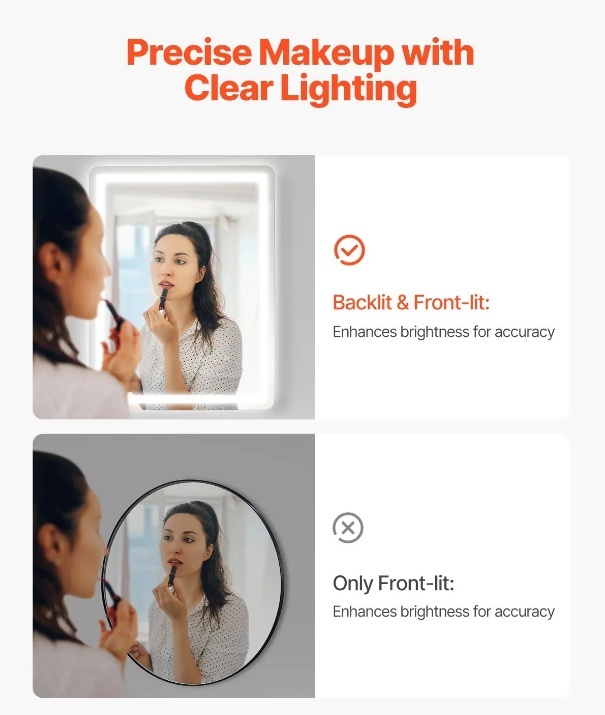 Precise Makeup with Clear Lighting

Backlit & Front-lit:
Enhances brightness for accuracy

Only Front-lit:
Enhances brightness for accuracy