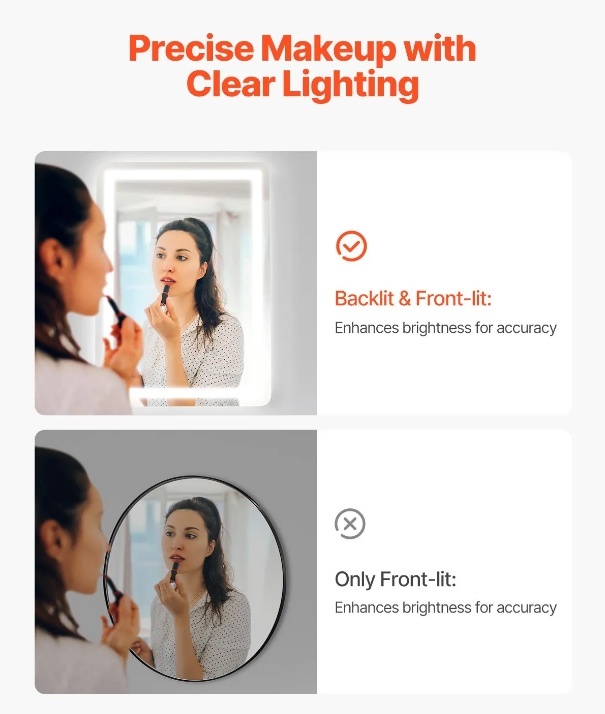 Precise Makeup with Clear Lighting

Backlit & Front-lit:
Enhances brightness for accuracy

Only Front-lit:
Enhances brightness for accuracy