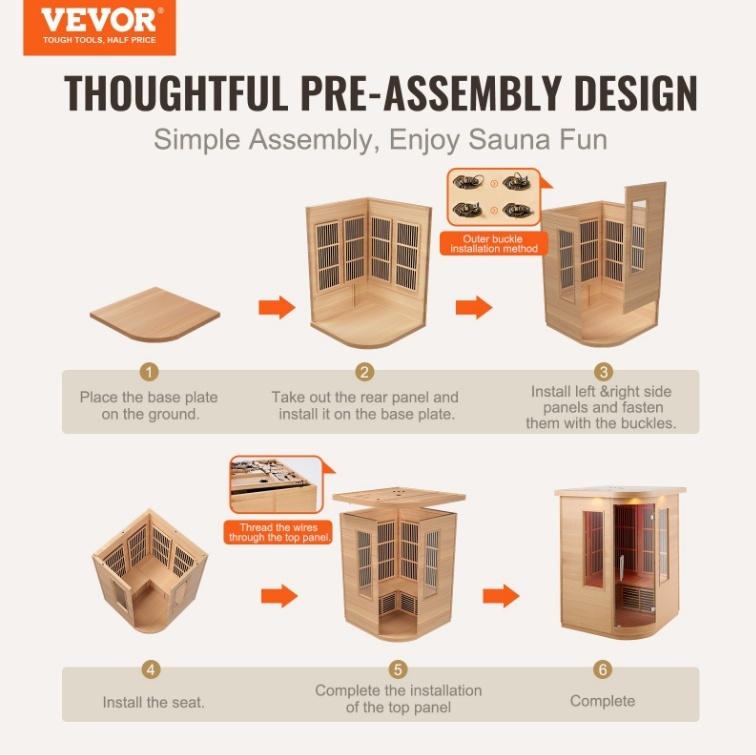 VEVOR®
TOUGH TOOLS, HALF PRICE

THOUGHTFUL PRE-ASSEMBLY DESIGN

Simple Assembly, Enjoy Sauna Fun

Outer buckle installation method

1
Place the base plate on the ground.

2
Take out the rear panel and install it on the base plate.

3
Install left &right side panels and fasten them with the buckles.

Thread the wires through the top panel.

4
Install the seat.

5
Complete the installation of the top panel

6
Complete