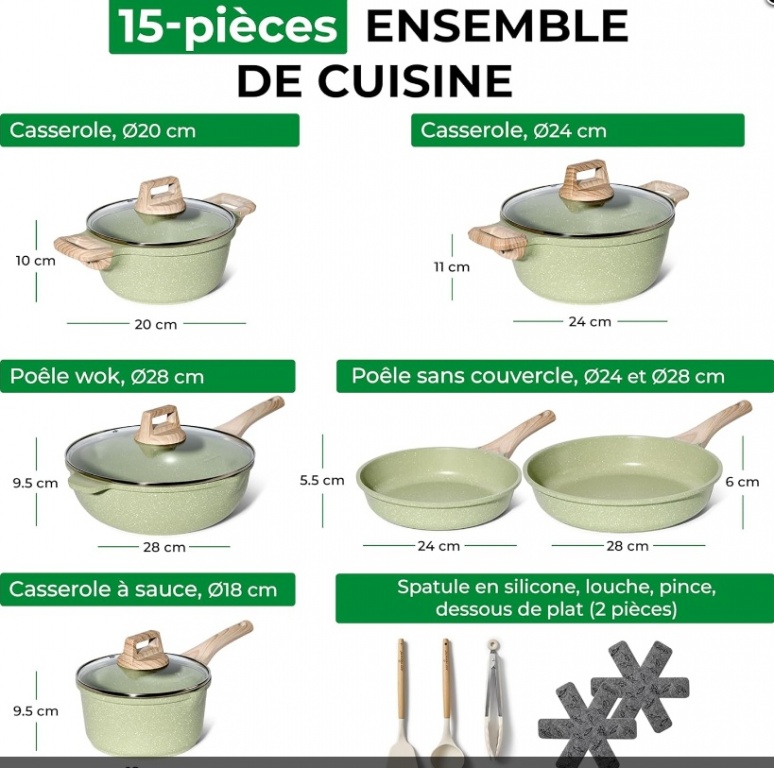 15-pièces ENSEMBLE DE CUISINE

Casserole, Ø20 cm

10 cm

20 cm

Casserole, Ø24 cm

11 cm

24 cm

Poêle wok, Ø28 cm

9.5 cm

28 cm

Poêle sans couvercle, Ø24 et Ø28 cm

5.5 cm

24 cm

28 cm

6 cm

Casserole à sauce, Ø18 cm

9.5 cm

Spatule en silicone, louche, pince, dessous de plat (2 pièces)