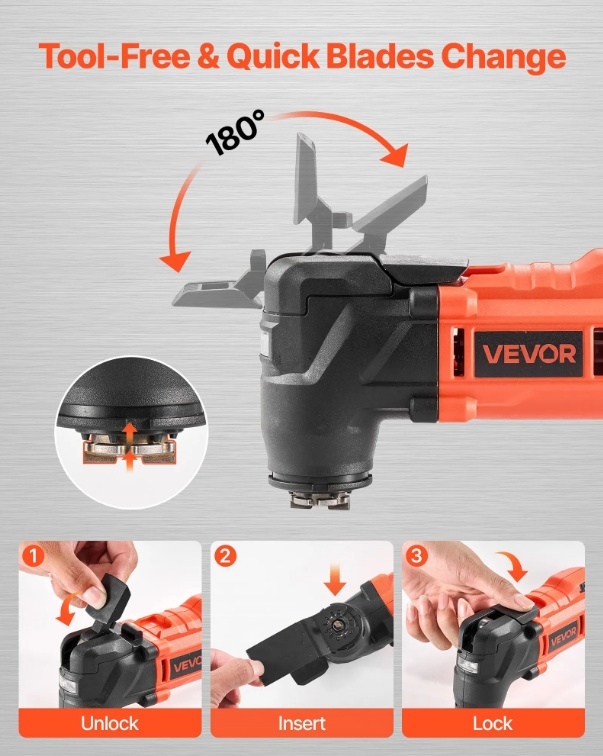 Tool-Free & Quick Blades Change

180°

VEVOR

1
VEVOR
Unlock

2
Insert

3
VEVOR
Lock