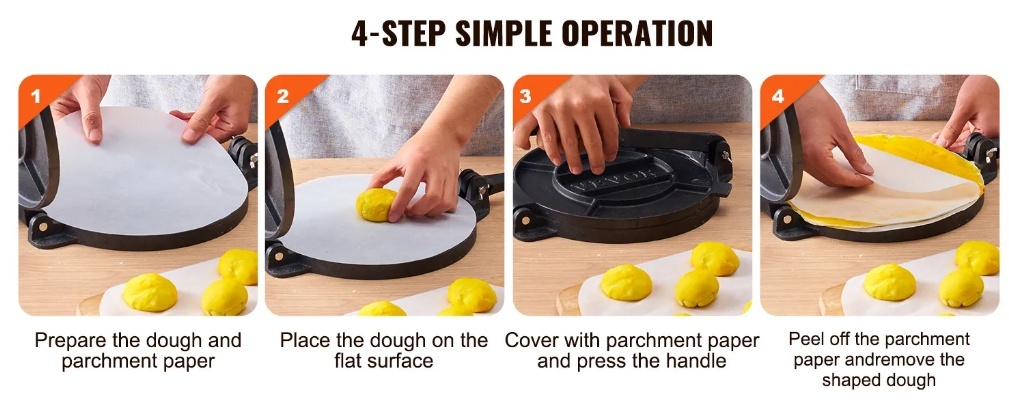 4-STEP SIMPLE OPERATION

1

Prepare the dough and parchment paper

2

Place the dough on the flat surface

3

VEVOR

Cover with parchment paper and press the handle

4

Peel off the parchment paper andremove the shaped dough