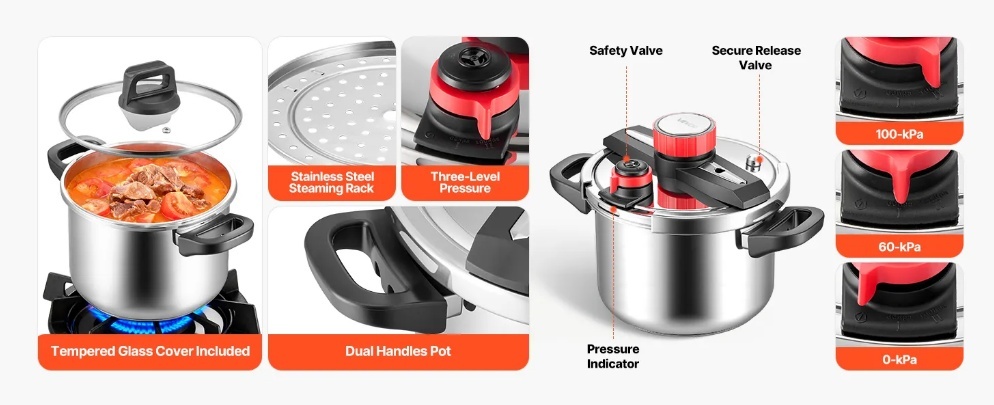 Tempered Glass Cover Included

Stainless Steel Steaming Rack

Three-Level Pressure

Dual Handles Pot

Safety Valve

Secure Release Valve

Pressure Indicator

100-kPa

60-kPa

0-kPa