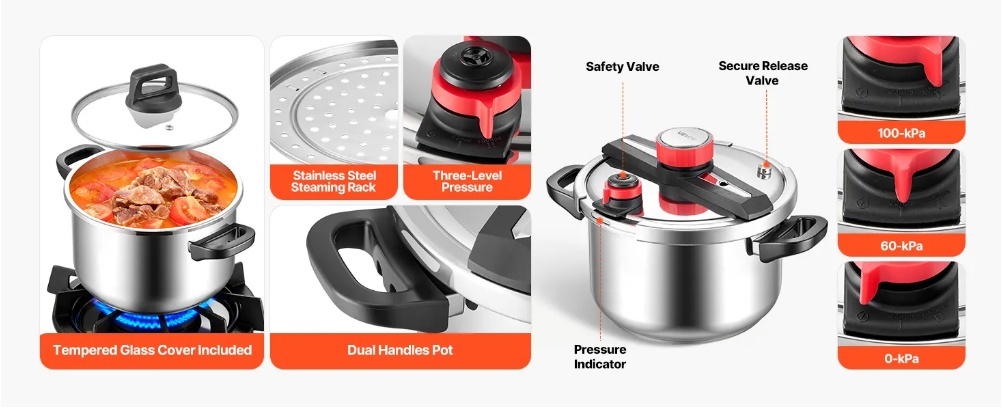 Tempered Glass Cover Included

Stainless Steel Steaming Rack

Three-Level Pressure

Dual Handles Pot

Safety Valve

Secure Release Valve

Pressure Indicator

100-kPa

60-kPa

0-kPa