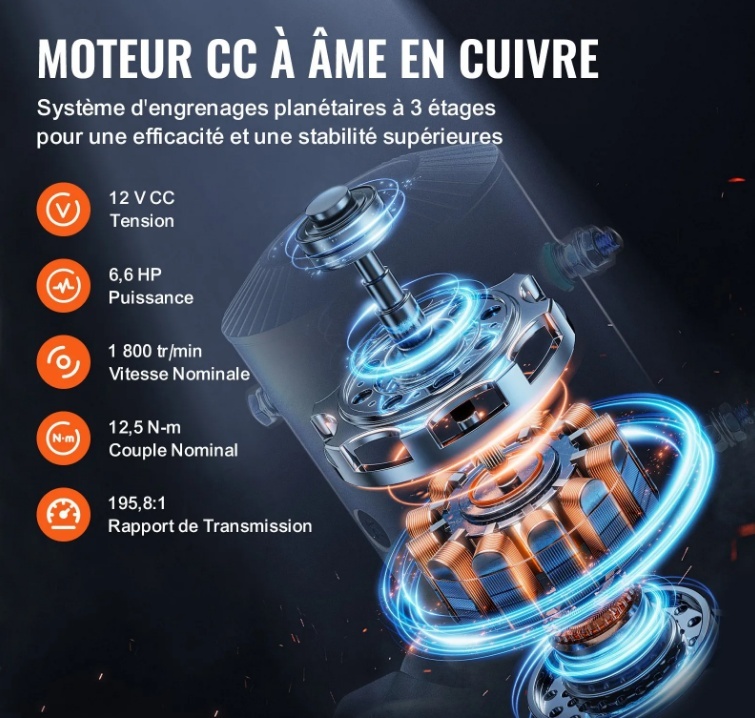 MOTEUR CC À ÂME EN CUIVRE

Système d'engrenages planétaires à 3 étages pour une efficacité et une stabilité supérieures

V

12 V CC
Tension

6,6 HP
Puissance

1 800 tr/min
Vitesse Nominale

N·m

12,5 N-m
Couple Nominal

195,8:1
Rapport de Transmission