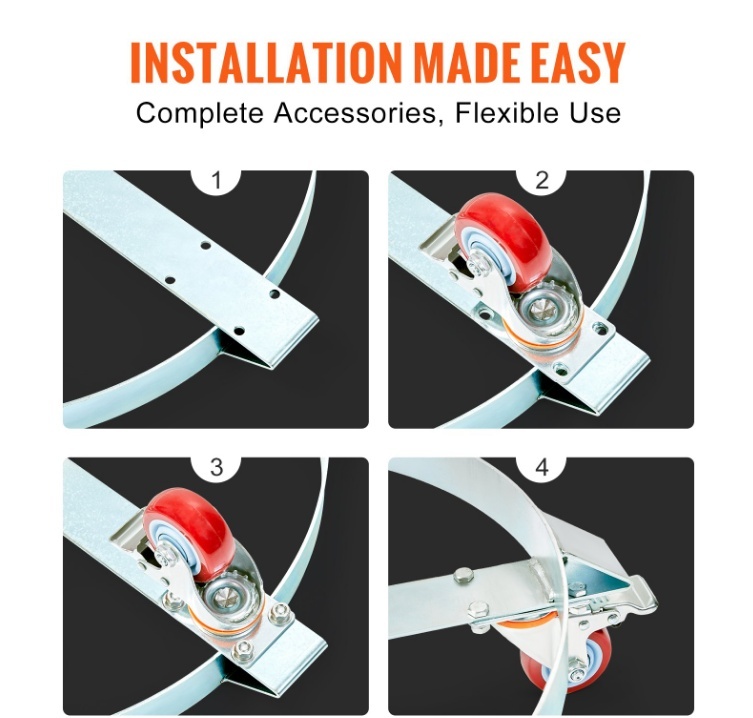 INSTALLATION MADE EASY
Complete Accessories, Flexible Use

1

2

3

4