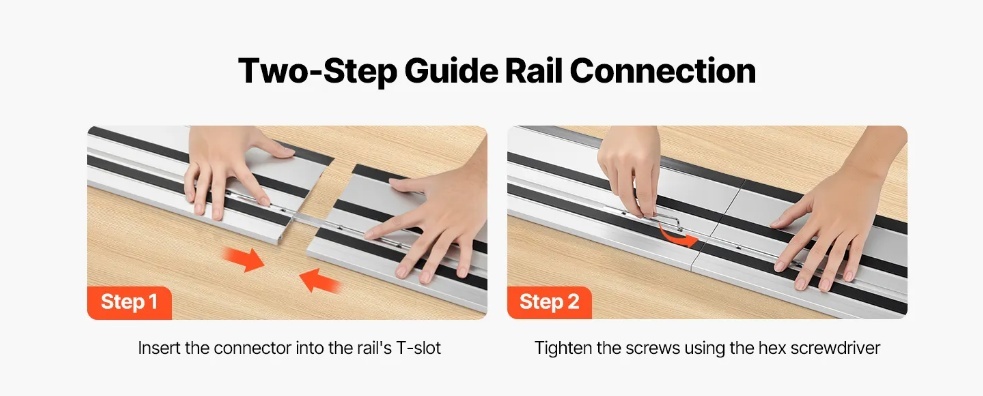 Two-Step Guide Rail Connection

Step 1

Insert the connector into the rail's T-slot

Step 2

Tighten the screws using the hex screwdriver