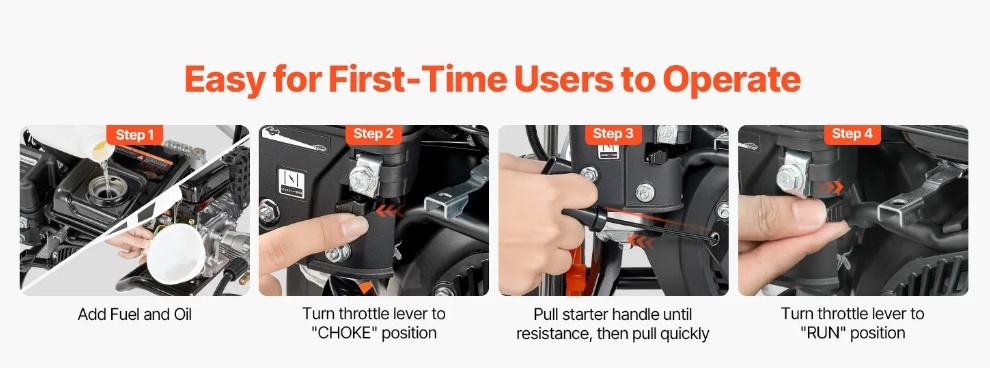 Easy for First-Time Users to Operate

Step 1

Add Fuel and Oil

Step 2

Turn throttle lever to "CHOKE" position

Step 3

Pull starter handle until resistance, then pull quickly

Step 4

Turn throttle lever to "RUN" position