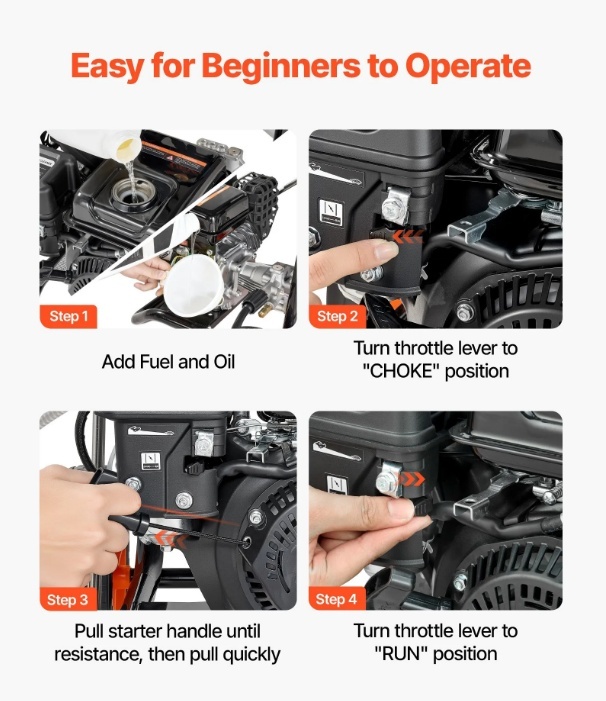 Easy for Beginners to Operate

Step 1

Add Fuel and Oil

Step 2

Turn throttle lever to "CHOKE" position

Step 3

Pull starter handle until resistance, then pull quickly

Step 4

Turn throttle lever to "RUN" position